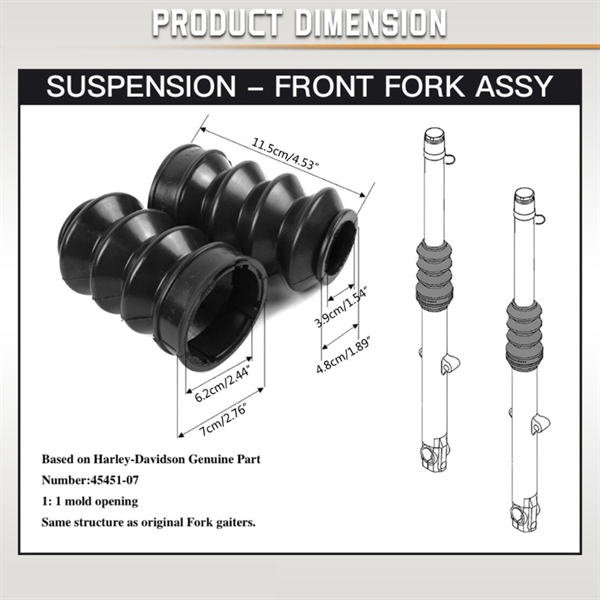 PRODUCT DIMENSION

SUSPENSION – FRONT FORK ASSY

11.5cm/4.53"

3.9cm/1.54"

4.8cm/1.89"

6.2cm/2.44"

7cm/2.76"

Based on Harley-Davidson Genuine Part Number:45451-07

1: 1 mold opening

Same structure as original Fork gaiters.