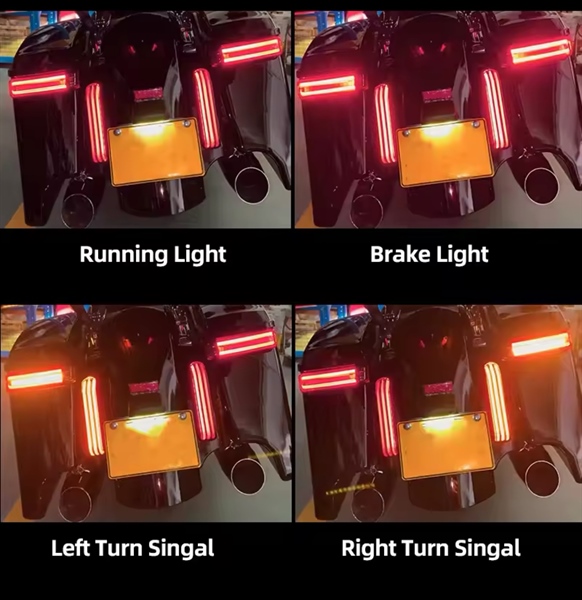 Running Light

Brake Light

Left Turn Singal

Right Turn Singal